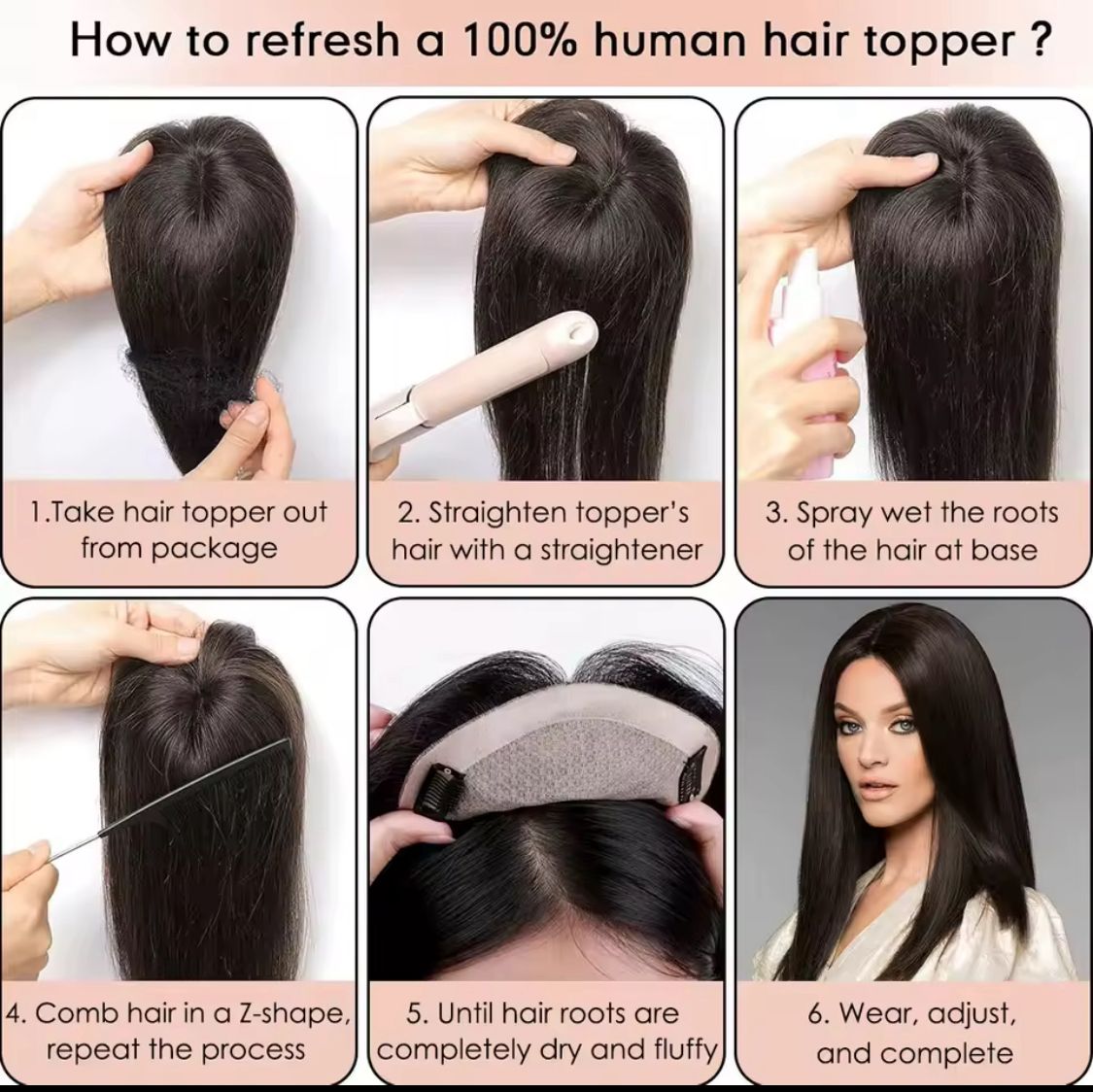 How to refresh a 100% human hair topper ?

1.Take hair topper out from package

2. Straighten topper's hair with a straightener

3. Spray wet the roots of the hair at base

4. Comb hair in a Z-shape, repeat the process

5. Until hair roots are completely dry and fluffy

6. Wear, adjust, and complete